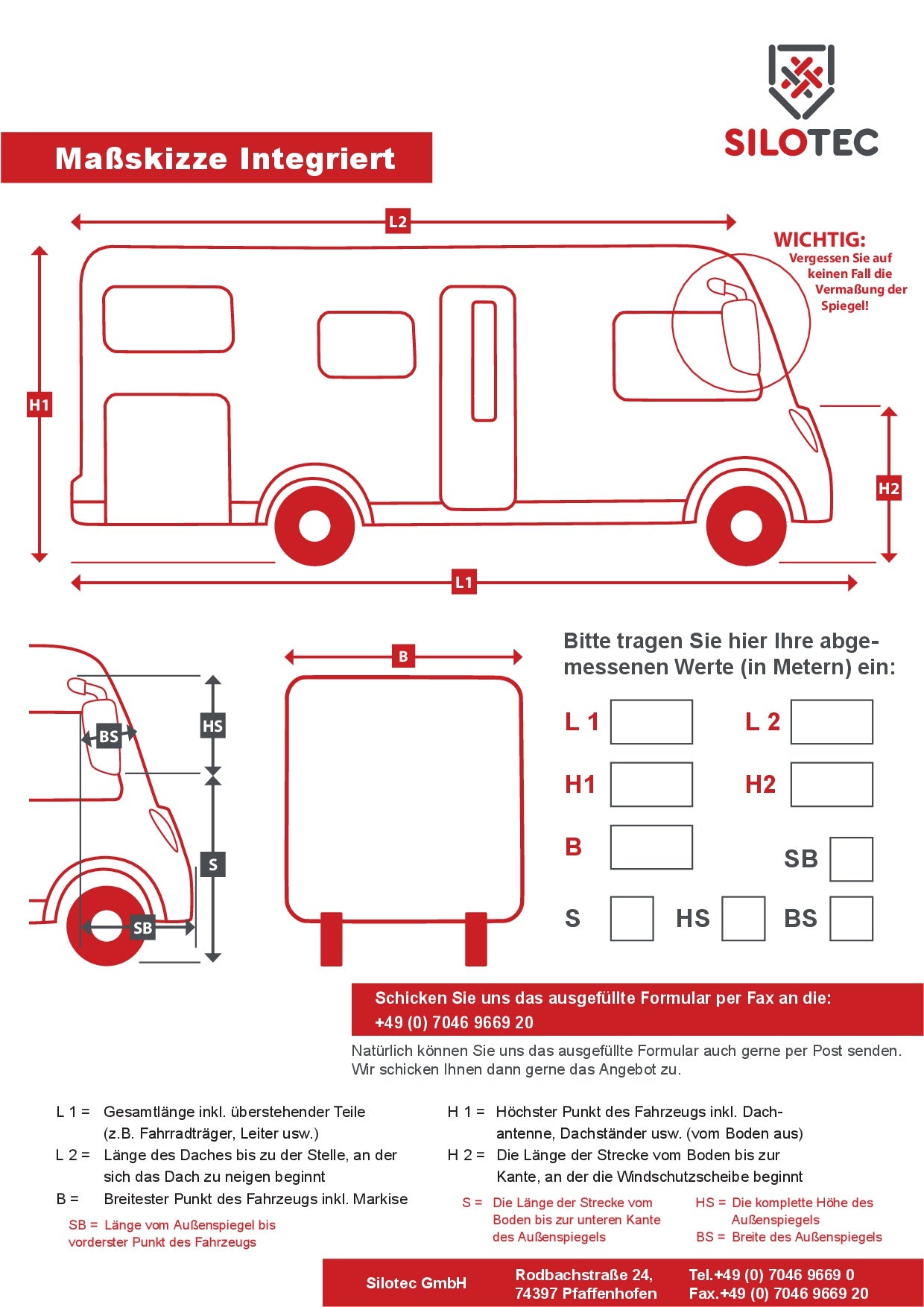 SILOTEC

Maßskizze Integriert

L2

WICHTIG:
Vergessen Sie auf keinen Fall die Vermaßung der Spiegel!

H1

H2

L1

BS

HS

S

SB

B

Bitte tragen Sie hier Ihre abgemessenen Werte (in Metern) ein:

L 1

L 2

H1

H2

B

SB

S

HS

BS

Schicken Sie uns das ausgefüllte Formular per Fax an die:
+49 (0) 7046 9669 20

Natürlich können Sie uns das ausgefüllte Formular auch gerne per Post senden. Wir schicken Ihnen dann gerne das Angebot zu.

L 1 = Gesamtlänge inkl. überstehender Teile (z.B. Fahrradträger, Leiter usw.)
L 2 = Länge des Daches bis zu der Stelle, an der sich das Dach zu neigen beginnt
B = Breitester Punkt des Fahrzeugs inkl. Markise

SB = Länge vom Außenspiegel bis vorderster Punkt des Fahrzeugs

H 1 = Höchster Punkt des Fahrzeugs inkl. Dachantenne, Dachständer usw. (vom Boden aus)
H 2 = Die Länge der Strecke vom Boden bis zur Kante, an der die Windschutzscheibe beginnt

S = Die Länge der Strecke vom Boden bis zur unteren Kante des Außenspiegels

HS = Die komplette Höhe des Außenspiegels
BS = Breite des Außenspiegels

Silotec GmbH
Rodbachstraße 24, 74397 Pfaffenhofen
Tel.+49 (0) 7046 9669 0
Fax.+49 (0) 7046 9669 20