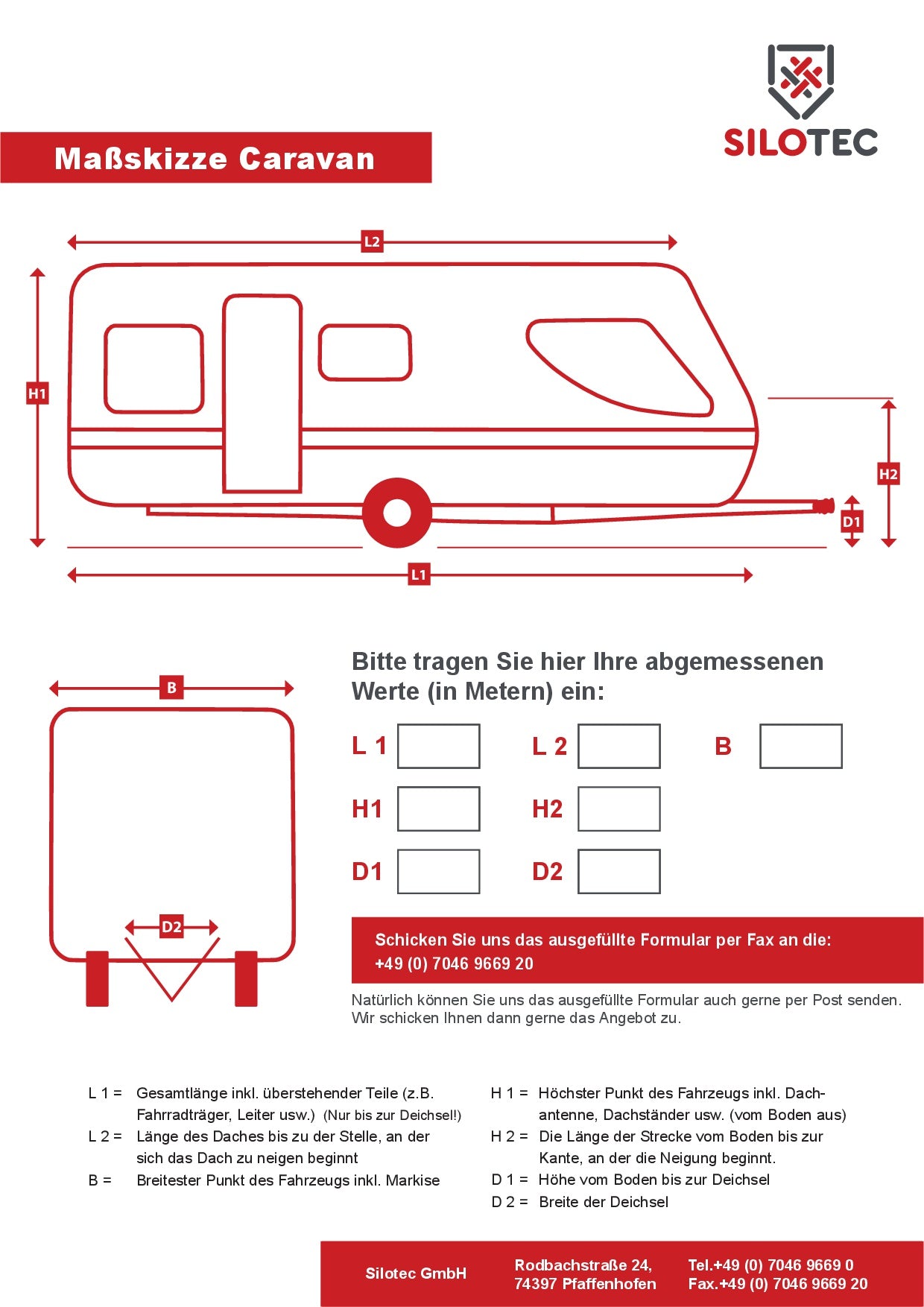 SILOTEC

Maßskizze Caravan

L2

H1

H2

D1

L1

B

D2

Bitte tragen Sie hier Ihre abgemessenen Werte (in Metern) ein:

L 1 L 2 B

H1 H2

D1 D2

Schicken Sie uns das ausgefüllte Formular per Fax an die: +49 (0) 7046 9669 20

Natürlich können Sie uns das ausgefüllte Formular auch gerne per Post senden. Wir schicken Ihnen dann gerne das Angebot zu.

L 1 = Gesamtlänge inkl. überstehender Teile (z.B. Fahrradträger, Leiter usw.) (Nur bis zur Deichsel!)
L 2 = Länge des Daches bis zu der Stelle, an der sich das Dach zu neigen beginnt
B = Breitester Punkt des Fahrzeugs inkl. Markise

H 1 = Höchster Punkt des Fahrzeugs inkl. Dachantenne, Dachständer usw. (vom Boden aus)
H 2 = Die Länge der Strecke vom Boden bis zur Kante, an der die Neigung beginnt.
D 1 = Höhe vom Boden bis zur Deichsel
D 2 = Breite der Deichsel

Silotec GmbH

Rodbachstraße 24,
74397 Pfaffenhofen

Tel.+49 (0) 7046 9669 0
Fax.+49 (0) 7046 9669 20