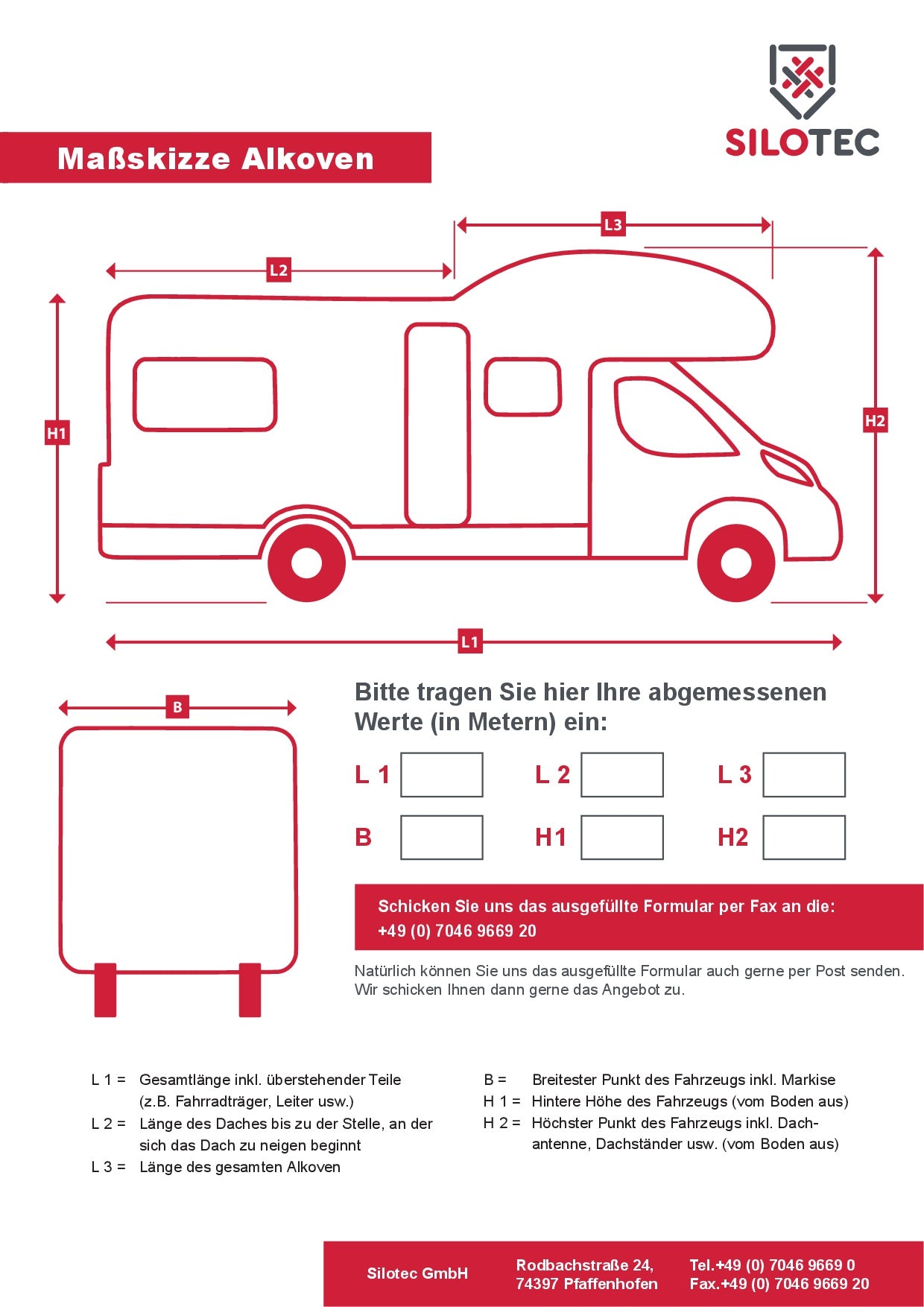 SILOTEC

Maßskizze Alkoven

L3

L2

H1

H2

L1

B

Bitte tragen Sie hier Ihre abgemessenen Werte (in Metern) ein:

L 1
L 2
L 3
B
H1
H2

Schicken Sie uns das ausgefüllte Formular per Fax an die:
+49 (0) 7046 9669 20

Natürlich können Sie uns das ausgefüllte Formular auch gerne per Post senden. Wir schicken Ihnen dann gerne das Angebot zu.

L 1 = Gesamtlänge inkl. überstehender Teile (z.B. Fahrradträger, Leiter usw.)
L 2 = Länge des Daches bis zu der Stelle, an der sich das Dach zu neigen beginnt
L 3 = Länge des gesamten Alkoven

B = Breitester Punkt des Fahrzeugs inkl. Markise
H 1 = Hintere Höhe des Fahrzeugs (vom Boden aus)
H 2 = Höchster Punkt des Fahrzeugs inkl. Dachantenne, Dachständer usw. (vom Boden aus)

Silotec GmbH
Rodbachstraße 24,
74397 Pfaffenhofen
Tel.+49 (0) 7046 9669 0
Fax.+49 (0) 7046 9669 20